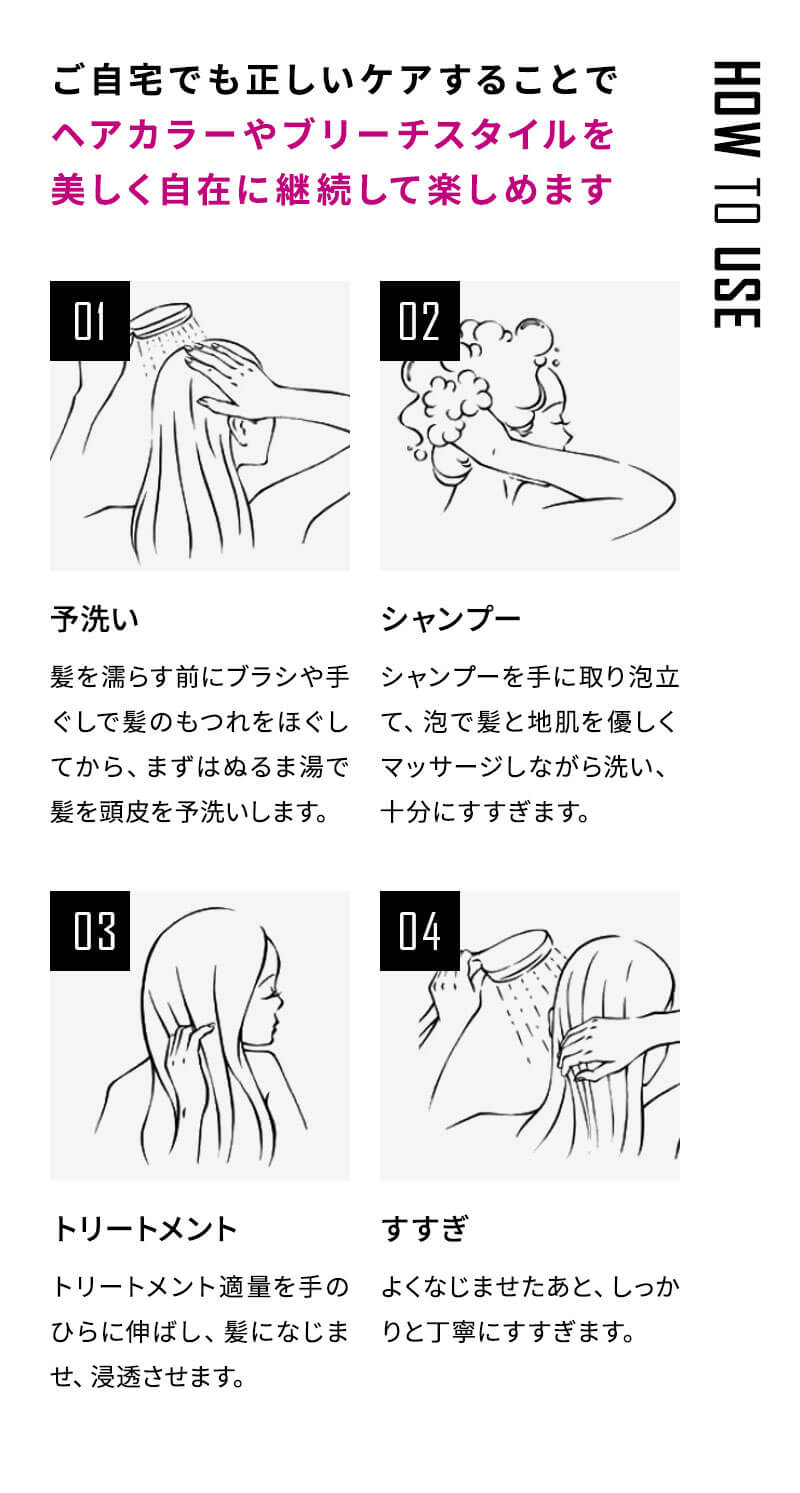 ご自宅でも正しいケアすることで
ヘアカラーやブリーチスタイルを
美しく自在に継続して楽しめます

HOW TO USE

01

予洗い

髪を濡らす前にブラシや手ぐしで髪のもつれをほぐしてから、まずはぬるま湯で髪を頭皮を予洗いします。

02

シャンプー

シャンプーを手に取り泡立て、泡で髪と地肌を優しくマッサージしながら洗い、十分にすすぎます。

03

トリートメント

トリートメント適量を手のひらに伸ばし、髪になじませ、浸透させます。

04

すすぎ

よくなじませたあと、しっかりと丁寧にすすぎます。