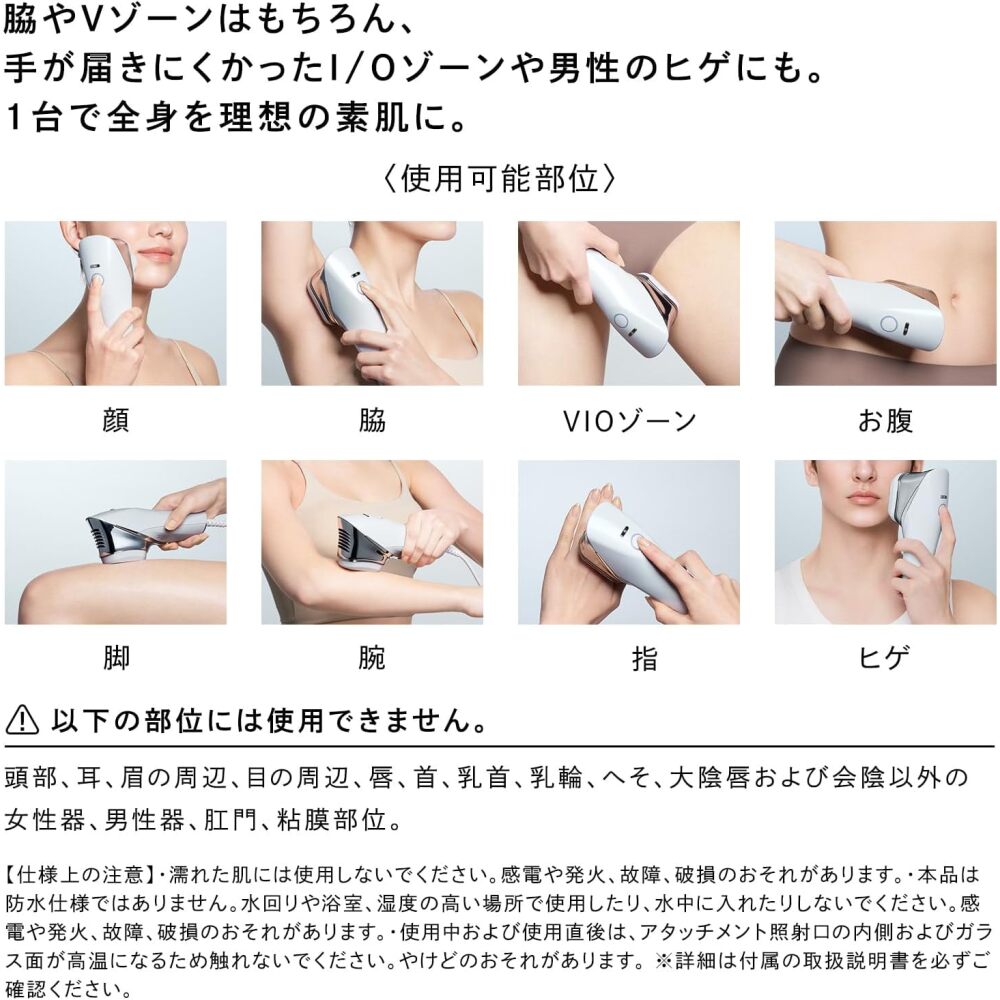 脇やVゾーンはもちろん、
手が届きにくかったI/Oゾーンや男性のヒゲにも。
1台で全身を理想の素肌に。

〈使用可能部位〉

顔

脇

VIOゾーン

お腹

脚

腕

指

ヒゲ

以下の部位には使用できません。

頭部、耳、眉の周辺、目の周辺、唇、首、乳首、乳輪、へそ、大陰唇および会陰以外の女性器、男性器、肛門、粘膜部位。

【仕様上の注意】・濡れた肌には使用しないでください。感電や発火、故障、破損のおそれがあります。・本品は防水仕様ではありません。水回りや浴室、湿度の高い場所で使用したり、水中に入れたりしないでください。感電や発火、故障、破損のおそれがあります。・使用中および使用直後は、アタッチメント照射口の内側およびガラス面が高温になるため触れないでください。やけどのおそれがあります。 ※詳細は付属の取扱説明書を必ずご確認ください。