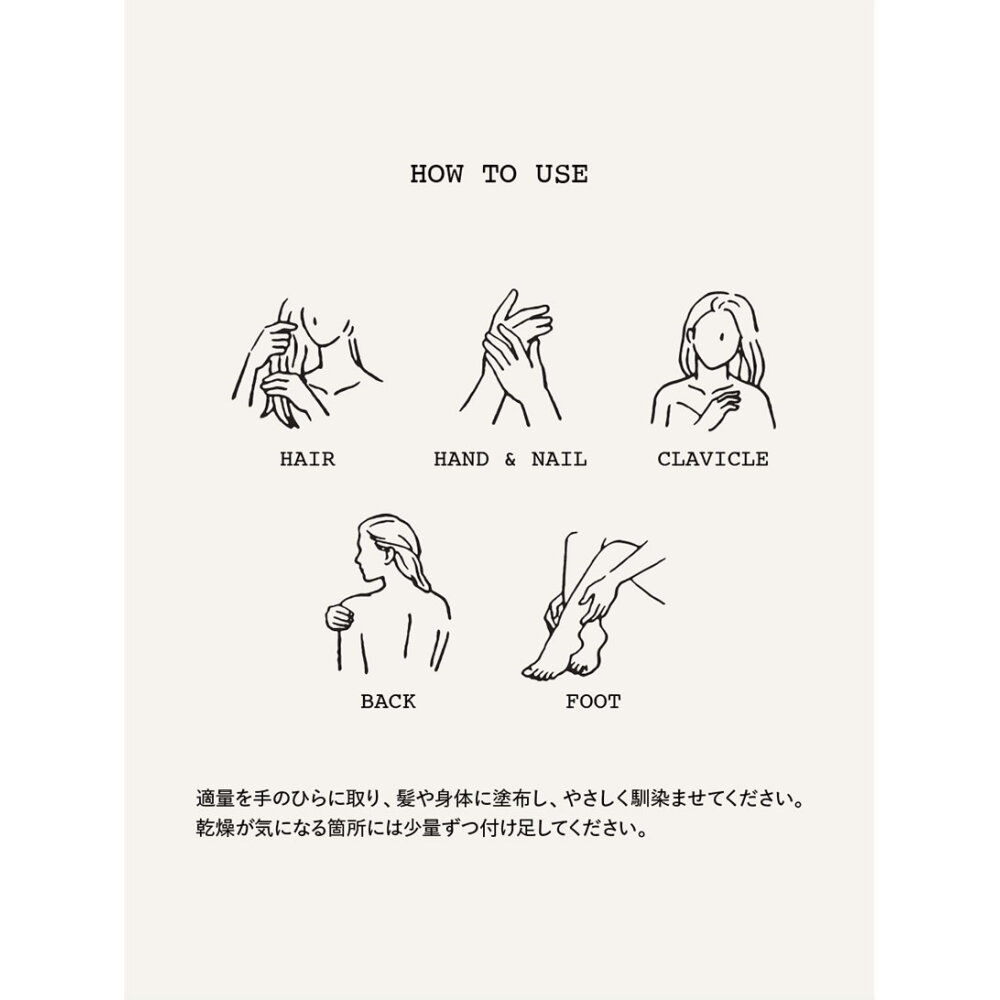 HOW TO USE

HAIR

HAND & NAIL

CLAVICLE

BACK

FOOT

適量を手のひらに取り、髪や身体に塗布し、やさしく馴染ませてください。
乾燥が気になる箇所には少量ずつ付け足してください。