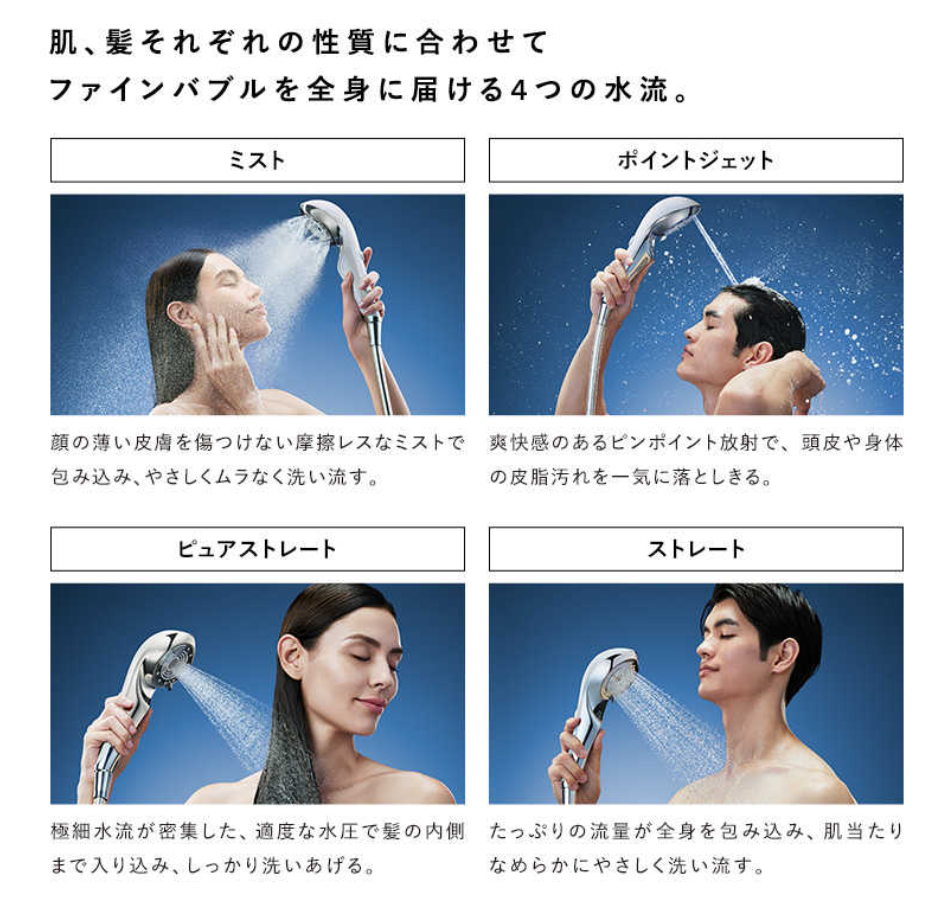 肌、髪それぞれの性質に合わせて
ファインバブルを全身に届ける4つの水流。

ミスト

顔の薄い皮膚を傷つけない摩擦レスなミストで包み込み、やさしくムラなく洗い流す。

ポイントジェット

爽快感のあるピンポイント放射で、頭皮や身体の皮脂汚れを一気に落としきる。

ピュアストレート

極細水流が密集した、適度な水圧で髪の内側まで入り込み、しっかり洗いあげる。

ストレート

たっぷりの流量が全身を包み込み、肌当たりなめらかにやさしく洗い流す。