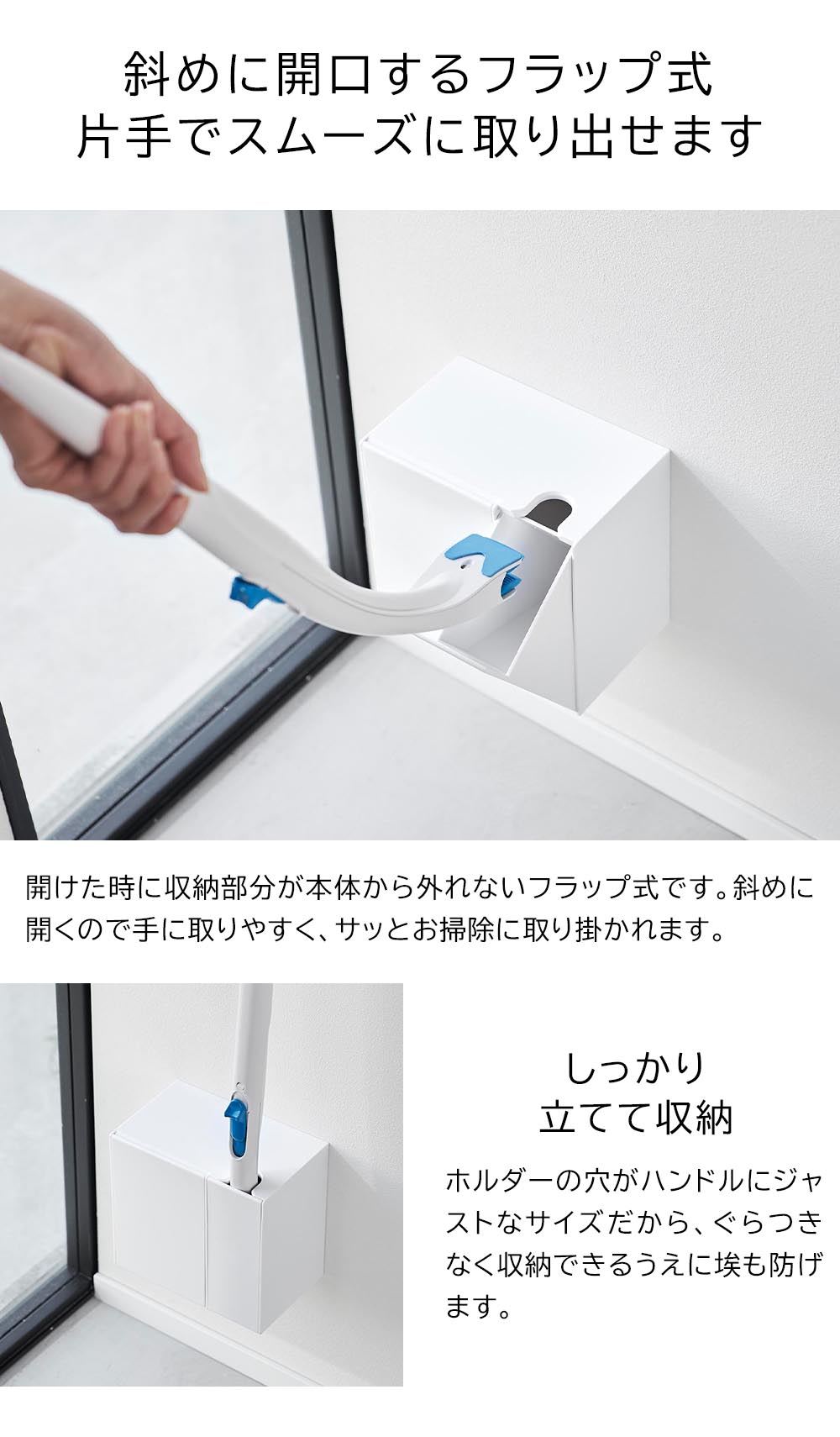 斜めに開口するフラップ式
片手でスムーズに取り出せます

開けた時に収納部分が本体から外れないフラップ式です。斜めに開くので手に取りやすく、サッとお掃除に取り掛かれます。

しっかり
立てて収納

ホルダーの穴がハンドルにジャストなサイズだから、ぐらつきなく収納できるうえに埃も防げます。