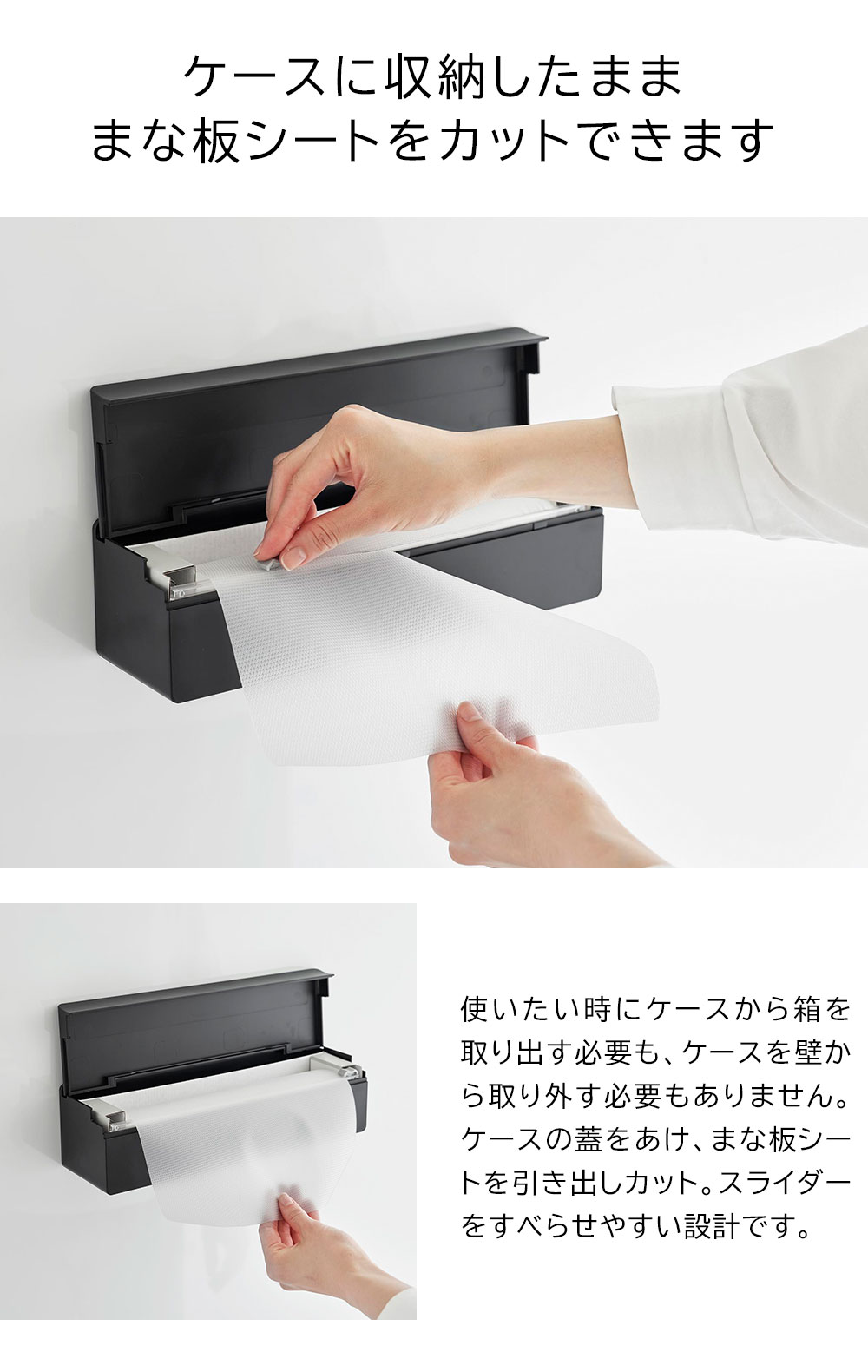 ケースに収納したまま
まな板シートをカットできます

使いたい時にケースから箱を取り出す必要も、ケースを壁から取り外す必要もありません。ケースの蓋をあけ、まな板シートを引き出しカット。スライダーをすべらせやすい設計です。