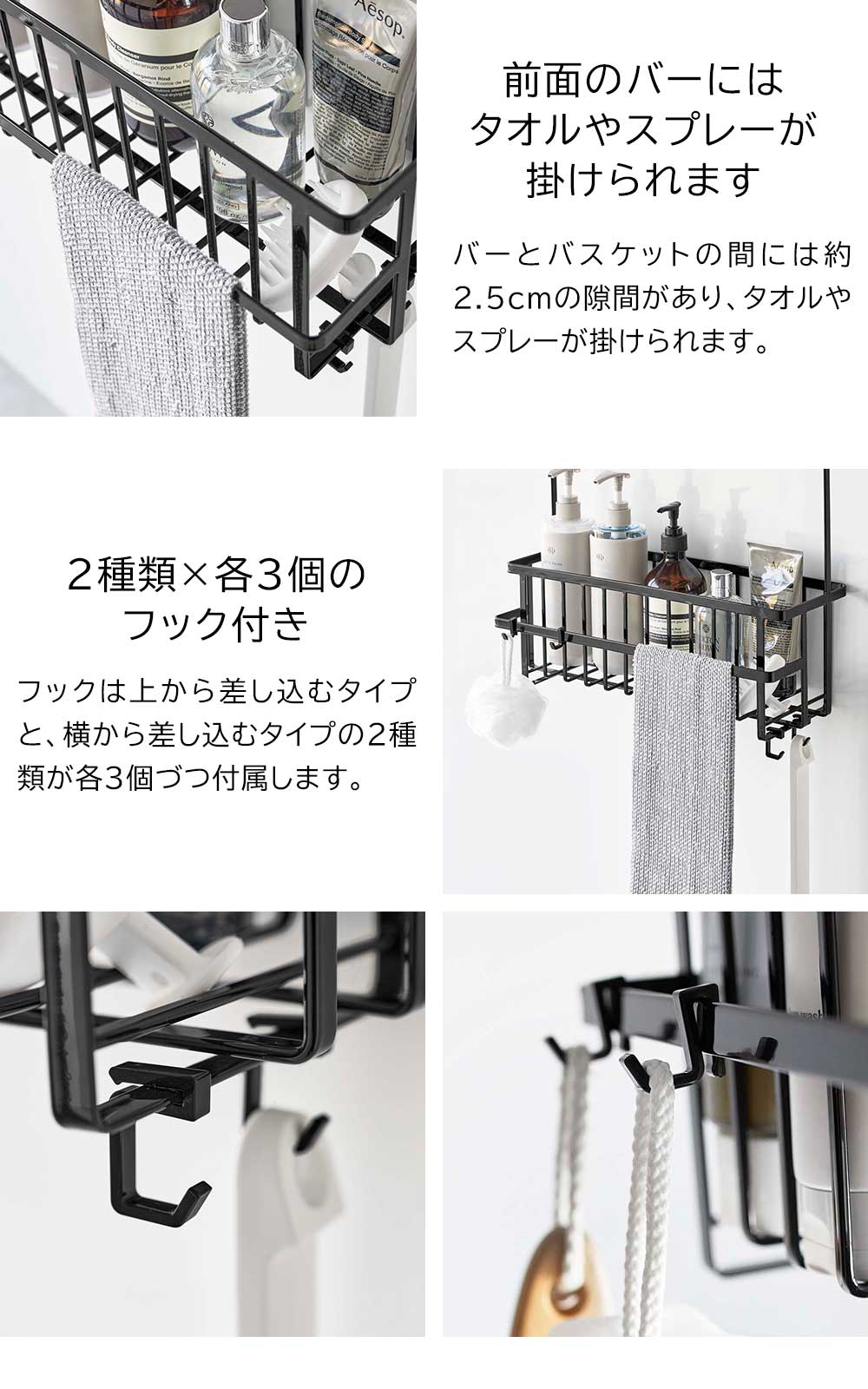 Aesop.

前面のバーには
タオルやスプレーが
掛けられます

バーとバスケットの間には約2.5cmの隙間があり、タオルやスプレーが掛けられます。

2種類×各3個の
フック付き

フックは上から差し込むタイプと、横から差し込むタイプの2種類が各3個づつ付属します。