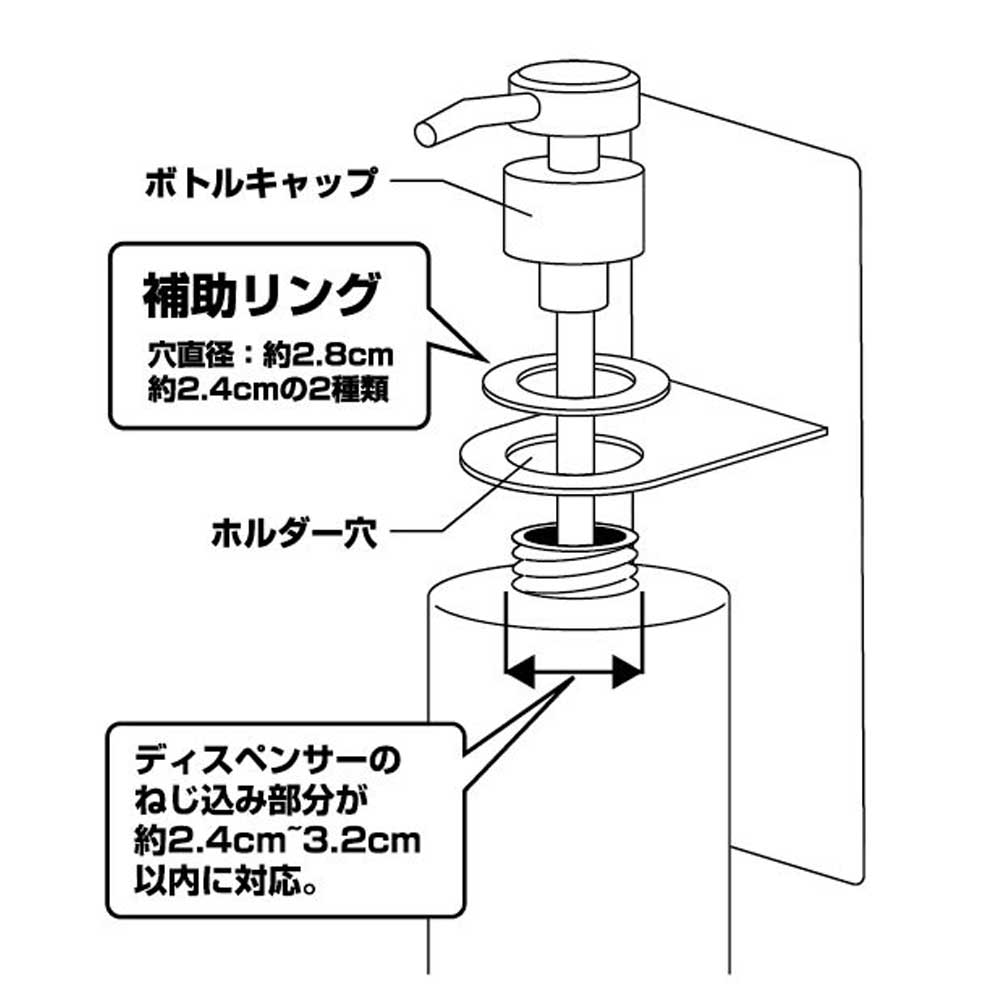 ボトルキャップ

補助リング
穴直径：約2.8cm
約2.4cmの2種類

ホルダー穴

ディスペンサーの
ねじ込み部分が
約2.4cm~3.2cm
以内に対応。